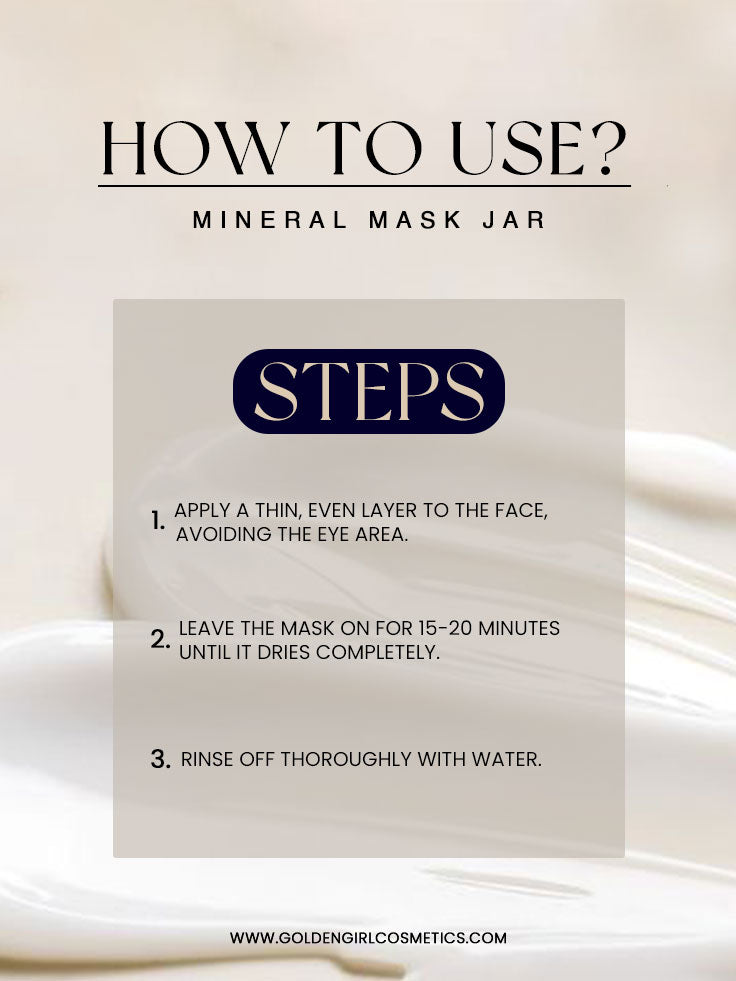 HOW TO USE?

MINERAL MASK JAR

STEPS

1. APPLY A THIN, EVEN LAYER TO THE FACE, AVOIDING THE EYE AREA.

2. LEAVE THE MASK ON FOR 15-20 MINUTES UNTIL IT DRIES COMPLETELY.

3. RINSE OFF THOROUGHLY WITH WATER.

WWW.GOLDENGIRLCOSMETICS.COM